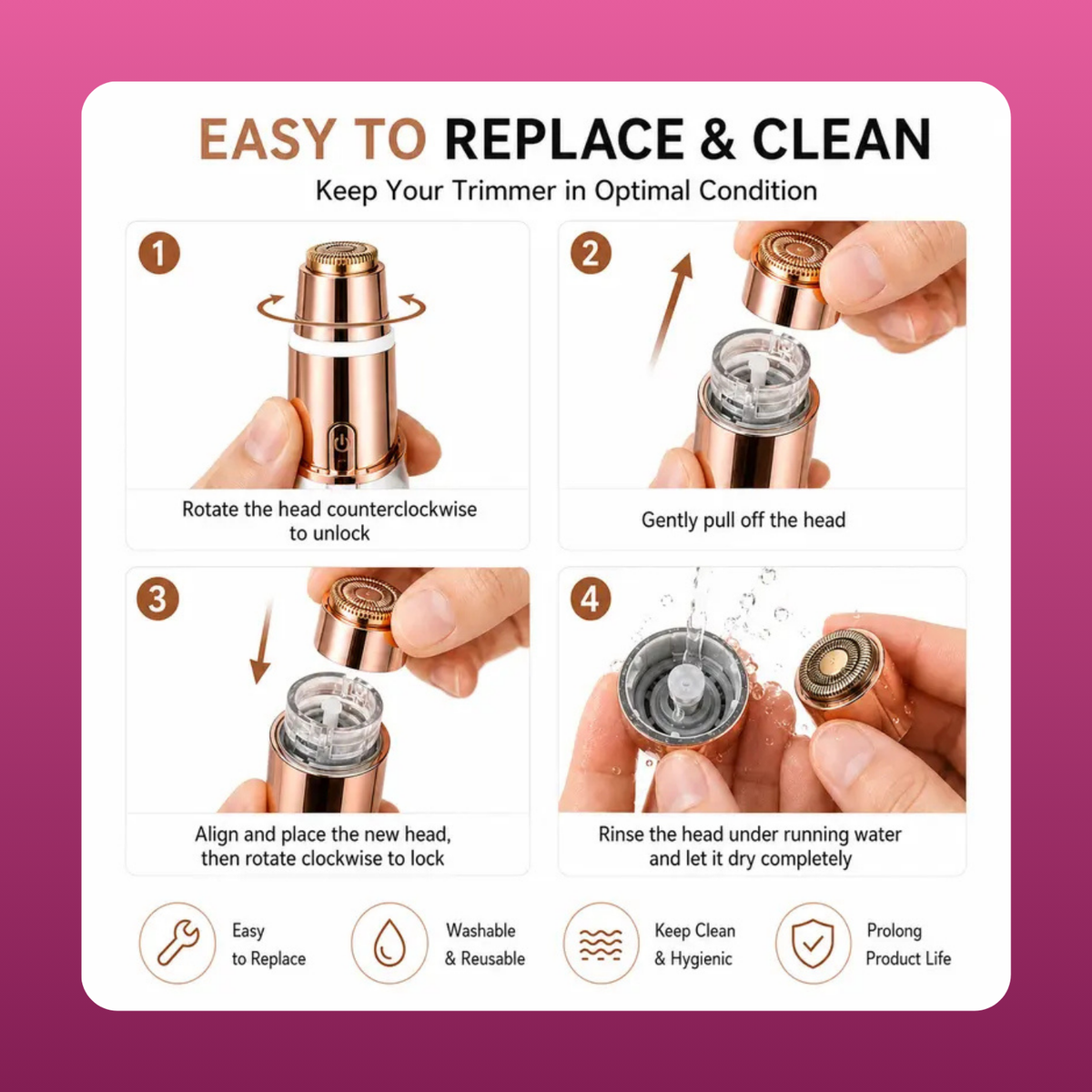 EASY TO REPLACE & CLEAN

Keep Your Trimmer in Optimal Condition

1

Rotate the head counterclockwise to unlock

2

Gently pull off the head

3

Align and place the new head, then rotate clockwise to lock

4

Rinse the head under running water and let it dry completely

Easy
to Replace

Washable
& Reusable

Keep Clean
& Hygienic

Prolong
Product Life